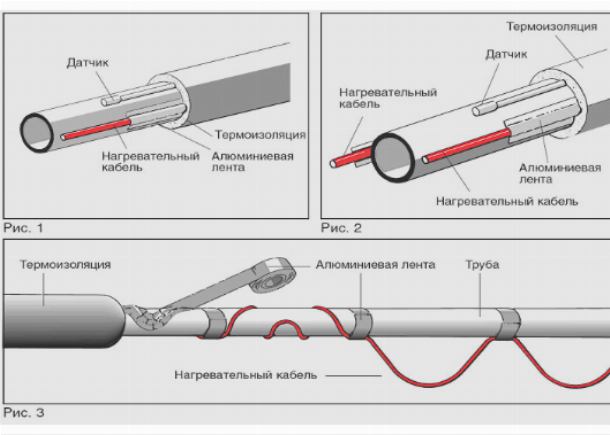 Датчик

Термоизоляция

Нагревательный кабель

Алюминиевая лента

Рис. 1

Термоизоляция

Датчик

Нагревательный кабель

Алюминиевая лента

Нагревательный кабель

Рис. 2

Термоизоляция

Алюминиевая лента

Труба

Нагревательный кабель

Рис. 3