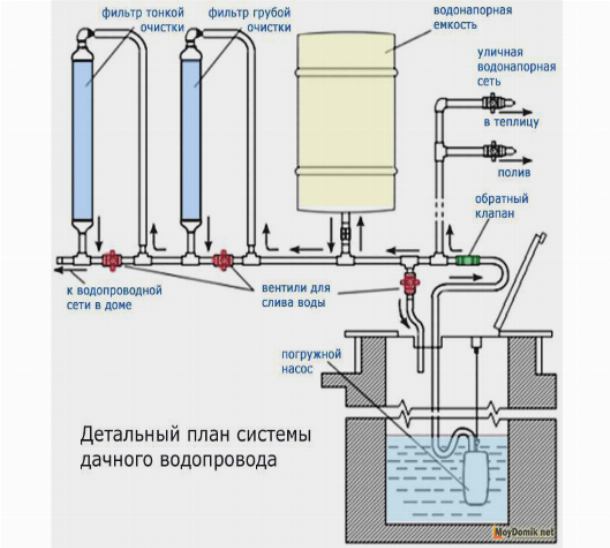 фильтр тонкой очистки

фильтр грубой очистки

водонапорная емкость

уличная водонапорная сеть

в теплицу

полив

обратный клапан

к водопроводной сети в доме

вентили для слива воды

погружной насос

Детальный план системы дачного водопровода

MoyDomik.net