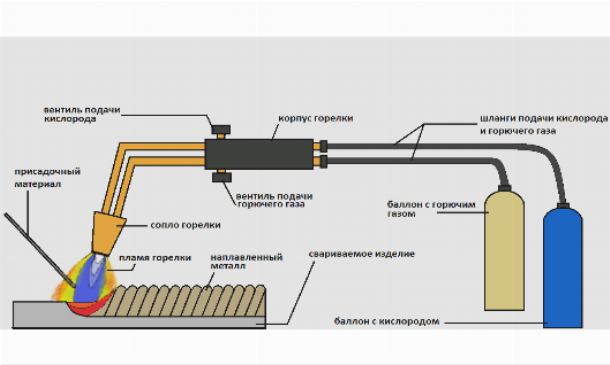 вентиль подачи кислорода

корпус горелки

шланги подачи кислорода и горючего газа

присадочный материал

вентиль подачи горючего газа

баллон с горючим газом

сопло горелки

пламя горелки

наплавленный металл

свариваемое изделие

баллон с кислородом