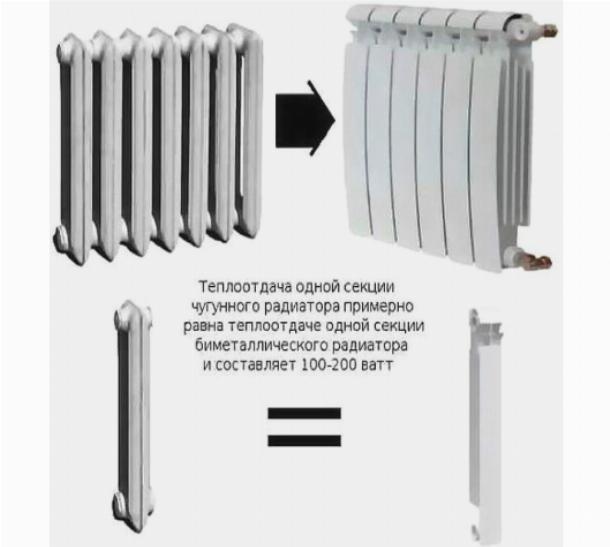 Теплоотдача одной секции чугунного радиатора примерно равна теплоотдаче одной секции биметаллического радиатора и составляет 100-200 ватт