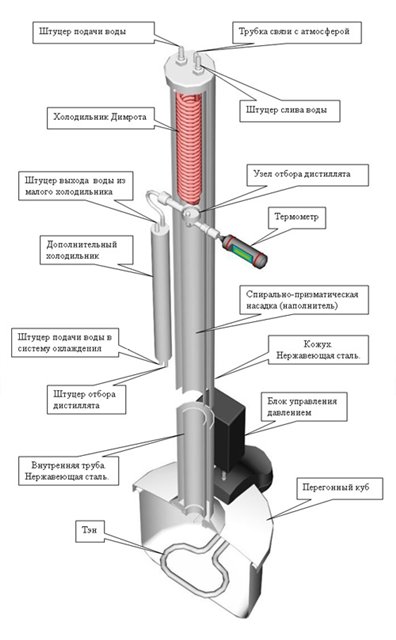 Штуцер подачи воды

Трубка связи с атмосферой

Штуцер слива воды

Холодильник Димрота

Узел отбора дистиллята

Штуцер выхода воды из малого холодильника

Термометр

Дополнительный холодильник

Спирально-призматическая насадка (наполнитель)

Штуцер подачи воды в систему охлаждения

Кожух. Нержавеющая сталь.

Штуцер отбора дистиллята

Блок управления давлением

Внутренняя труба. Нержавеющая сталь.

Перегонный куб

Тэн