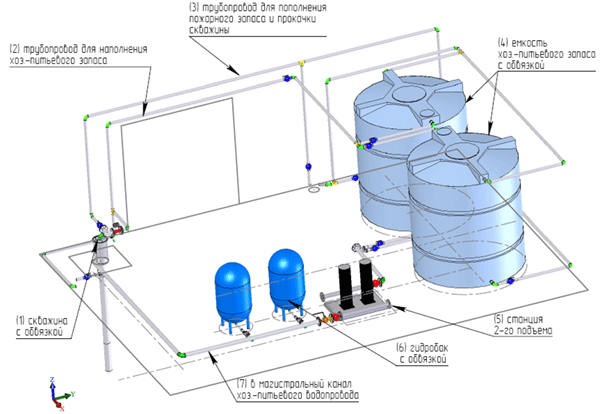 (3) трубопровод для пополнения пожарного запаса и прокачки скважины

(2) трубопровод для наполнения хоз-питьевого запаса

(4) емкость хоз-питьевого запаса с обвязкой

(1) скважина с обвязкой

(5) станция 2-го подъема

(6) гидробак с обвязкой

(7) в магистральный канал хоз-питьевого водопровода

Z
Y
X