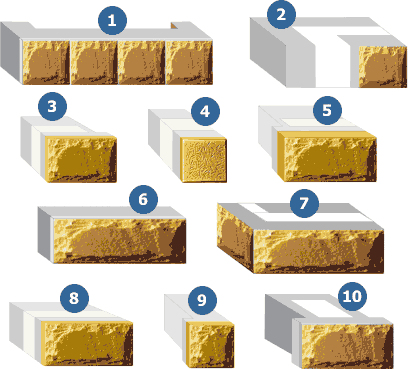 1
2
3
4
5
6
7
8
9
10